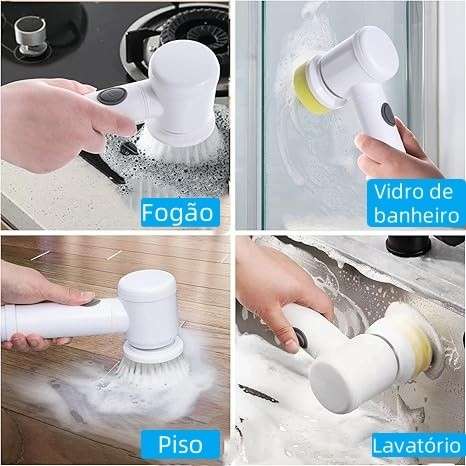 Fogão

Vidro de banheiro

Piso

Lavatório